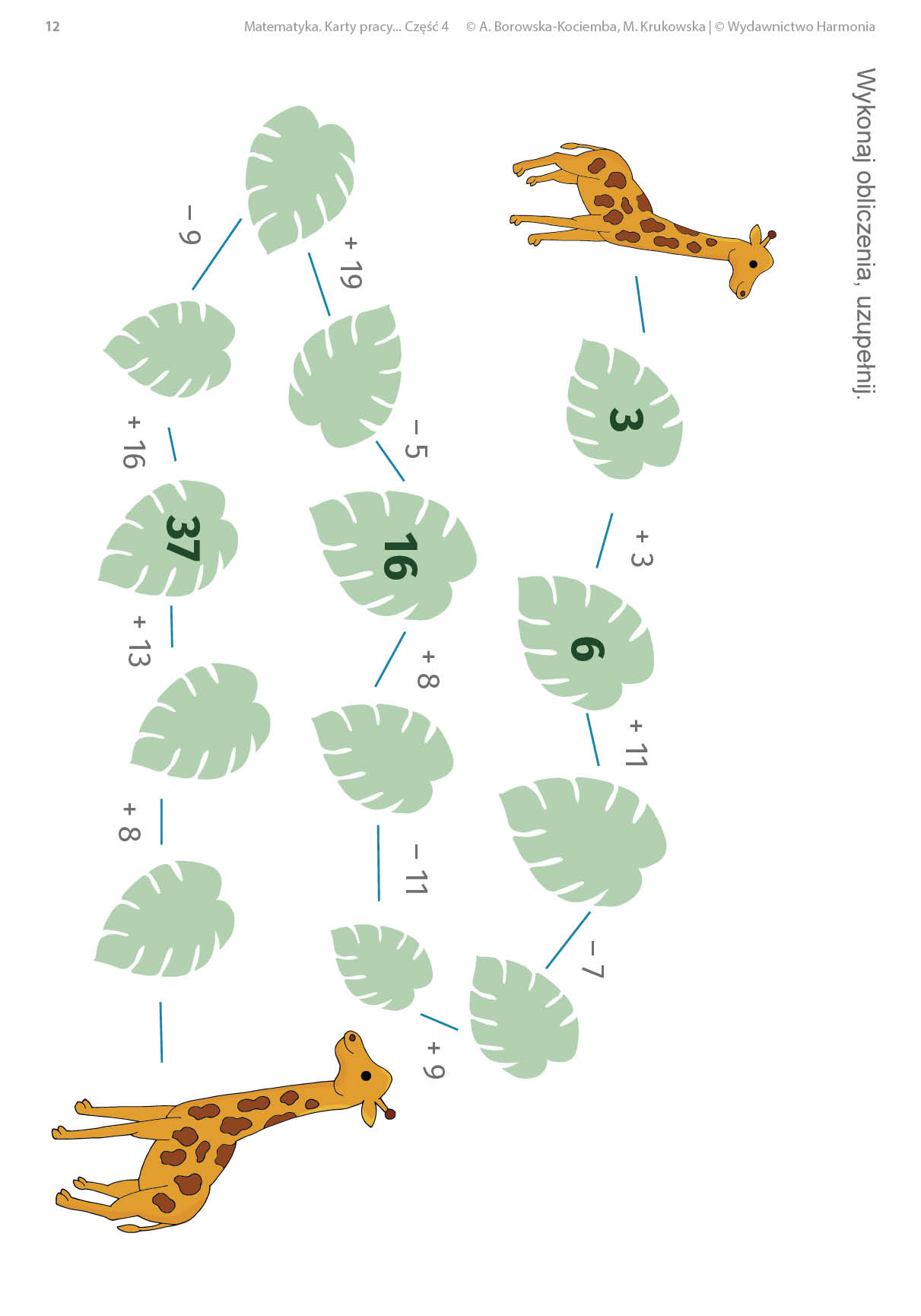 12 Matematyka. Karty pracy... Część 4 © A. Borowska-Kociemba, M. Krukowska | © Wydawnictwo Harmonia

Wykonaj obliczenia, uzupełnij.

3

+ 3

6

+ 11

– 7

+ 9

– 11

+ 8

16

– 5

+ 19

– 9

+ 16

37

+ 13

+ 8