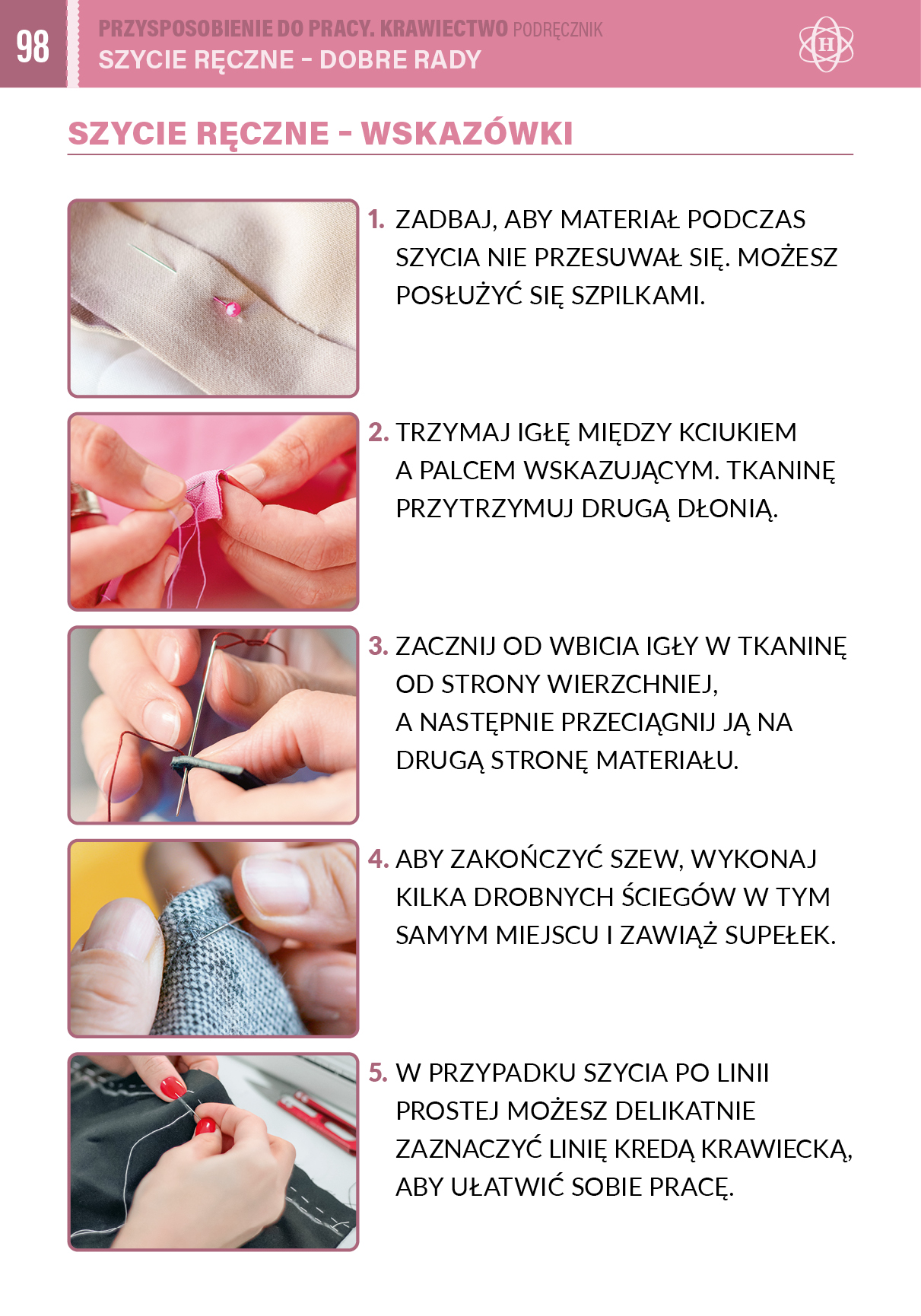 98

PRZYSPOSOBIENIE DO PRACY. KRAWIECTWO PODRĘCZNIK
SZYCIE RĘCZNE – DOBRE RADY

H

SZYCIE RĘCZNE – WSKAZÓWKI

1. ZADBAJ, ABY MATERIAŁ PODCZAS SZYCIA NIE PRZESUWAŁ SIĘ. MOŻESZ POSŁUŻYĆ SIĘ SZPILKAMI.

2. TRZYMAJ IGŁĘ MIĘDZY KCIUKIEM A PALCEM WSKAZUJĄCYM. TKANINĘ PRZYTRZYMUJ DRUGĄ DŁONIĄ.

3. ZACZNIJ OD WBICIA IGŁY W TKANINĘ OD STRONY WIERZCHNIEJ, A NASTĘPNIE PRZECIĄGNIJ JĄ NA DRUGĄ STRONĘ MATERIAŁU.

4. ABY ZAKOŃCZYĆ SZEW, WYKONAJ KILKA DROBNYCH ŚCIEGÓW W TYM SAMYM MIEJSCU I ZAWIĄŻ SUPEŁEK.

5. W PRZYPADKU SZYCIA PO LINII PROSTEJ MOŻESZ DELIKATNIE ZAZNACZYĆ LINIĘ KREDĄ KRAWIECKĄ, ABY UŁATWIĆ SOBIE PRACĘ.