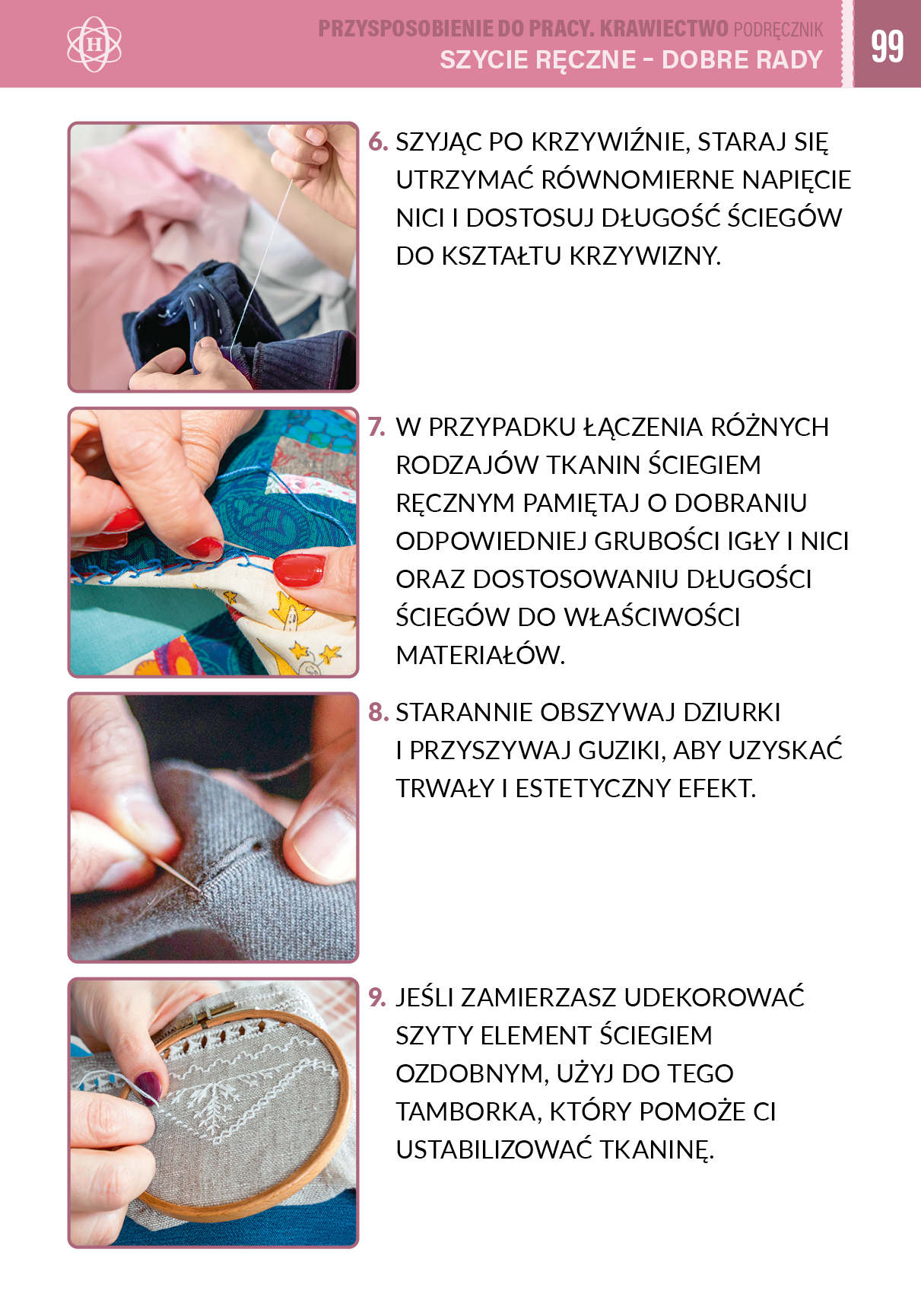 H

PRZYSPOSOBIENIE DO PRACY. KRAWIECTWO PODRĘCZNIK
SZYCIE RĘCZNE – DOBRE RADY

99

6. SZYJĄC PO KRZYWIŹNIE, STARAJ SIĘ UTRZYMAĆ RÓWNOMIERNE NAPIĘCIE NICI I DOSTOSUJ DŁUGOŚĆ ŚCIEGÓW DO KSZTAŁTU KRZYWIZNY.

7. W PRZYPADKU ŁĄCZENIA RÓŻNYCH RODZAJÓW TKANIN ŚCIEGIEM RĘCZNYM PAMIĘTAJ O DOBRANIU ODPOWIEDNIEJ GRUBOŚCI IGŁY I NICI ORAZ DOSTOSOWANIU DŁUGOŚCI ŚCIEGÓW DO WŁAŚCIWOŚCI MATERIAŁÓW.

8. STARANNIE OBSZYWAJ DZIURKI I PRZYSZYWAJ GUZIKI, ABY UZYSKAĆ TRWAŁY I ESTETYCZNY EFEKT.

9. JEŚLI ZAMIERZASZ UDEKOROWAĆ SZYTY ELEMENT ŚCIEGIEM OZDOBNYM, UŻYJ DO TEGO TAMBORKA, KTÓRY POMOŻE CI USTABILIZOWAĆ TKANINĘ.