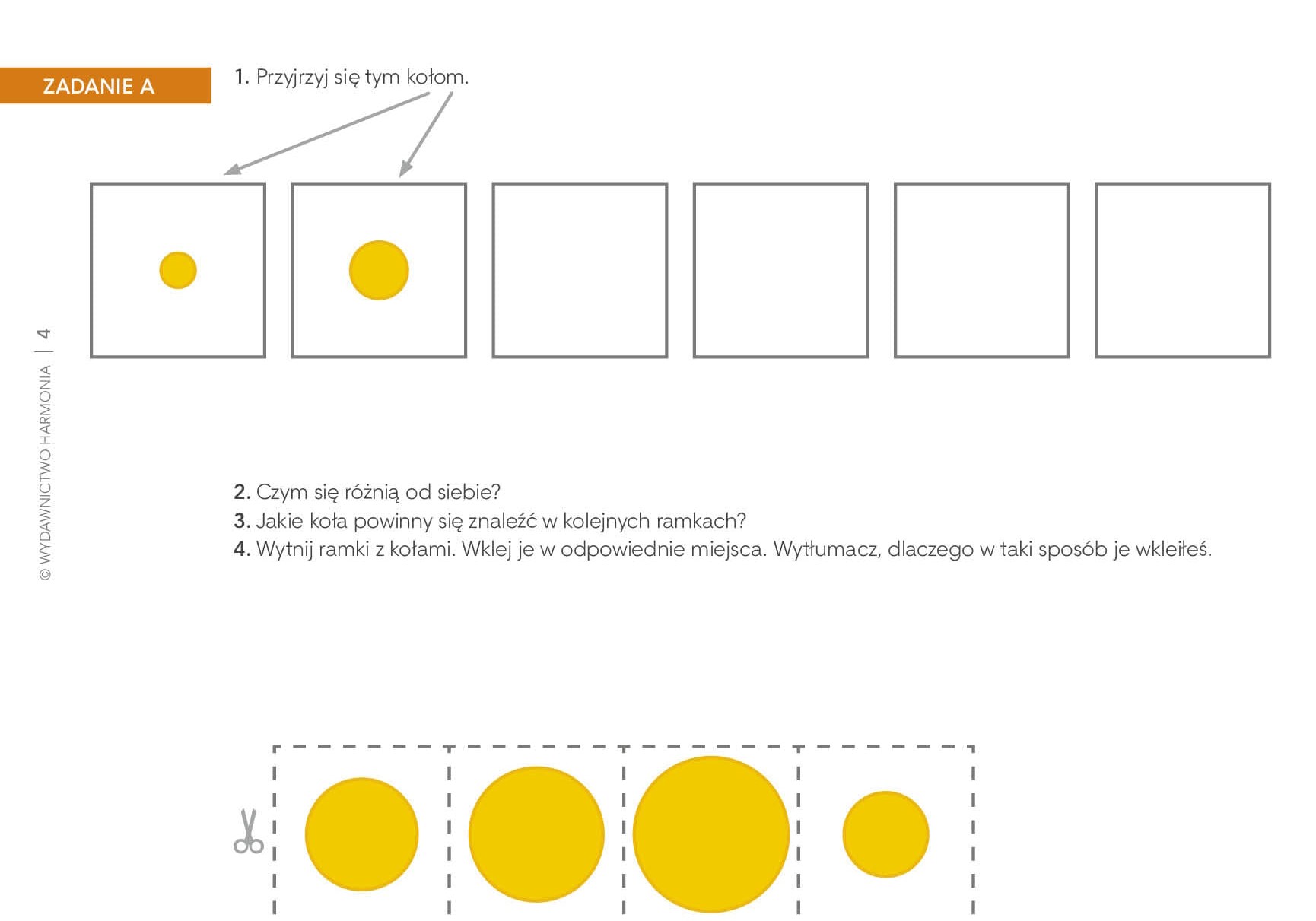 ZADANIE A

1. Przyjrzyj się tym kołom.

© WYDAWNICTWO HARMONIA | 4

2. Czym się różnią od siebie?
3. Jakie koła powinny się znaleźć w kolejnych ramkach?
4. Wytnij ramki z kołami. Wklej je w odpowiednie miejsca. Wytłumacz, dlaczego w taki sposób je wkleiłeś.