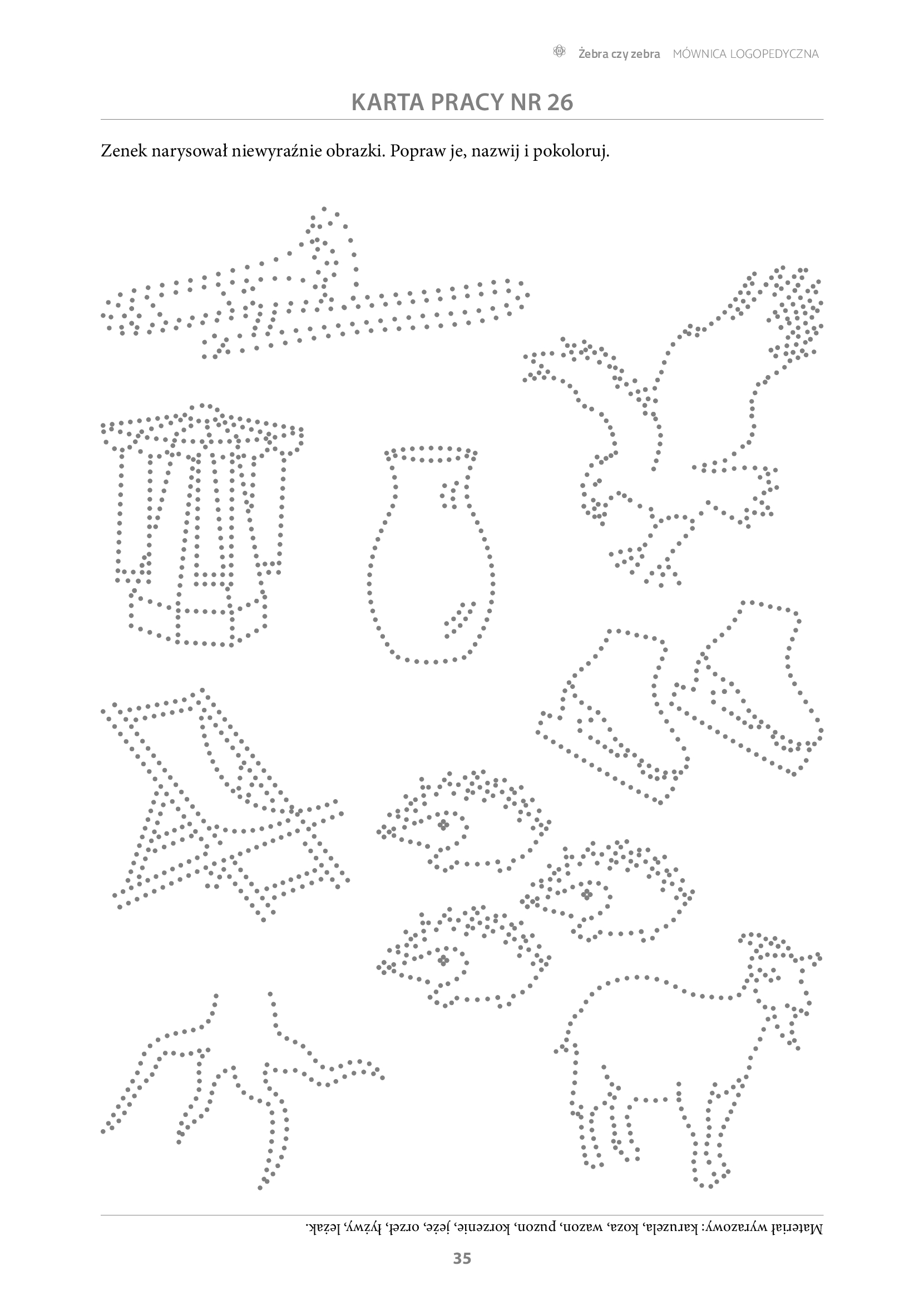 Żebra czy zebra MÓWNICA LOGOPEDYCZNA

KARTA PRACY NR 26

Zenek narysował niewyraźnie obrazki. Popraw je, nazwij i pokoloruj.

Materiał wyrazowy: karuzela, koza, wazon, puzon, korzenie, jeże, orzeł, łyżwy, leżak.

35