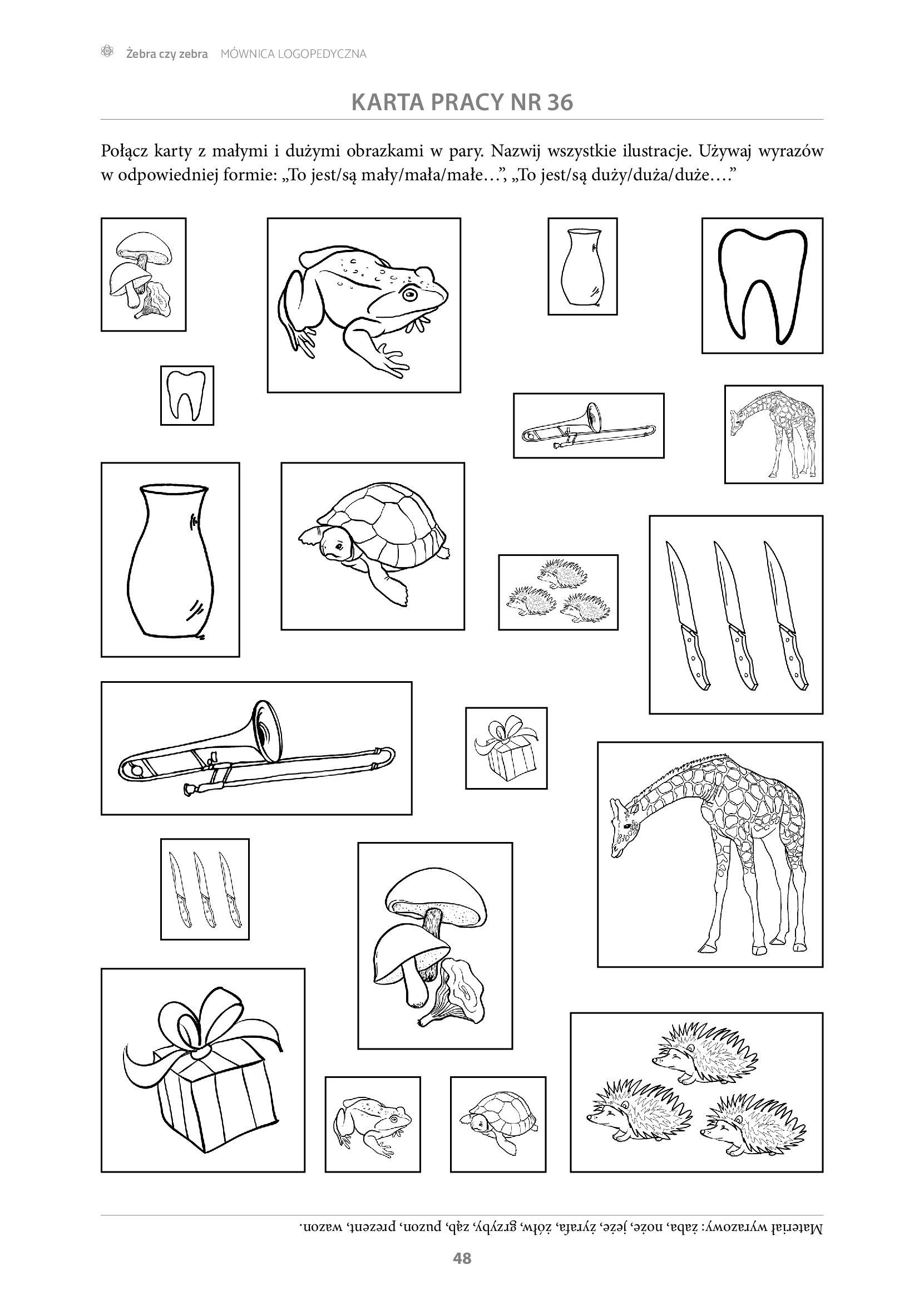 Żebra czy zebra MÓWNICA LOGOPEDYCZNA

KARTA PRACY NR 36

Połącz karty z małymi i dużymi obrazkami w pary. Nazwij wszystkie ilustracje. Używaj wyrazów w odpowiedniej formie: „To jest/są mały/mała/małe…”, „To jest/są duży/duża/duże….”

Materiał wyrazowy: żaba, noże, jeże, żyrafa, żółw, grzyby, ząb, puzon, prezent, wazon.

48