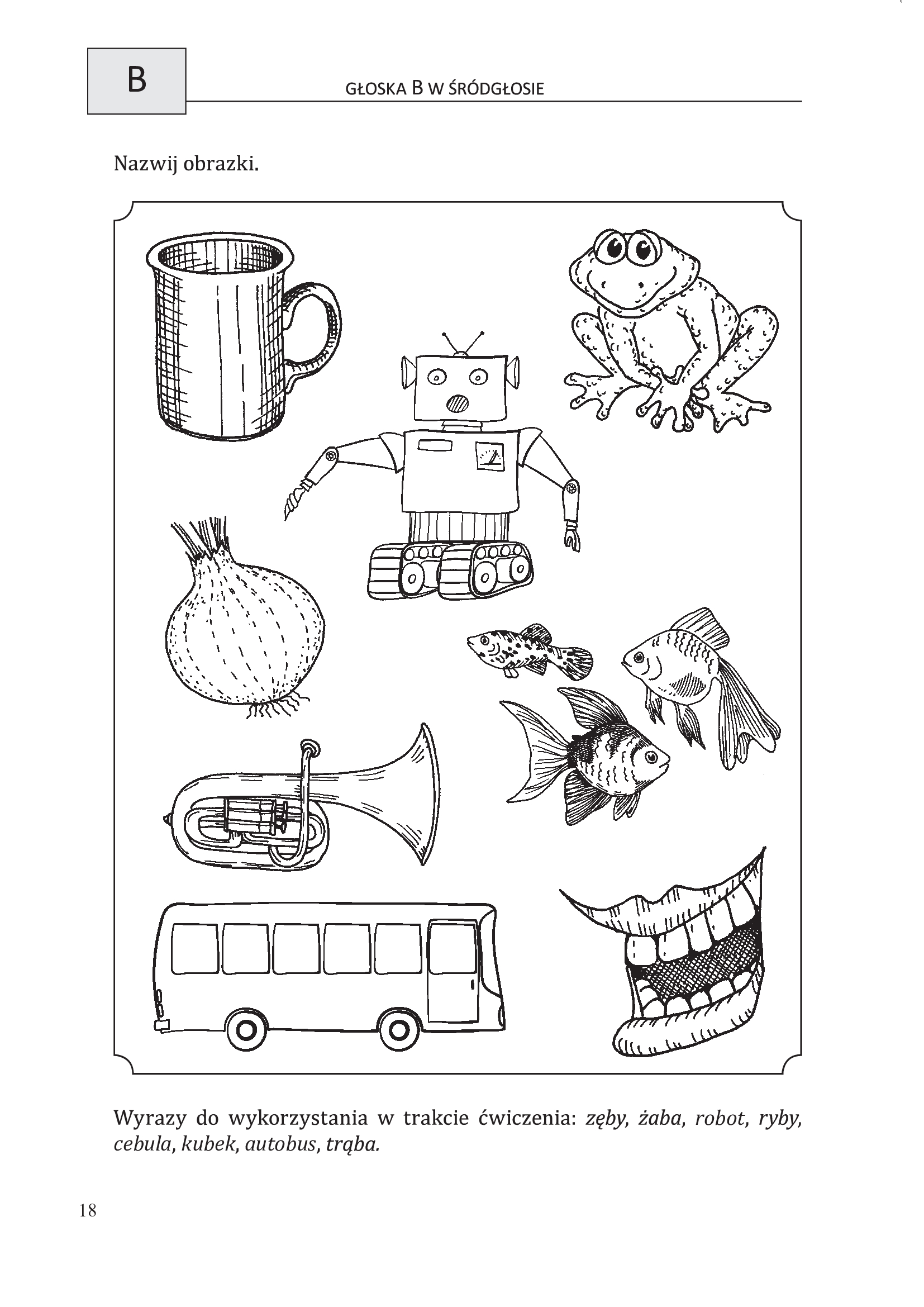 B

GŁOSKA B W ŚRÓDGŁOSIE

Nazwij obrazki.

Wyrazy do wykorzystania w trakcie ćwiczenia: zęby, żaba, robot, ryby, cebula, kubek, autobus, trąba.

18