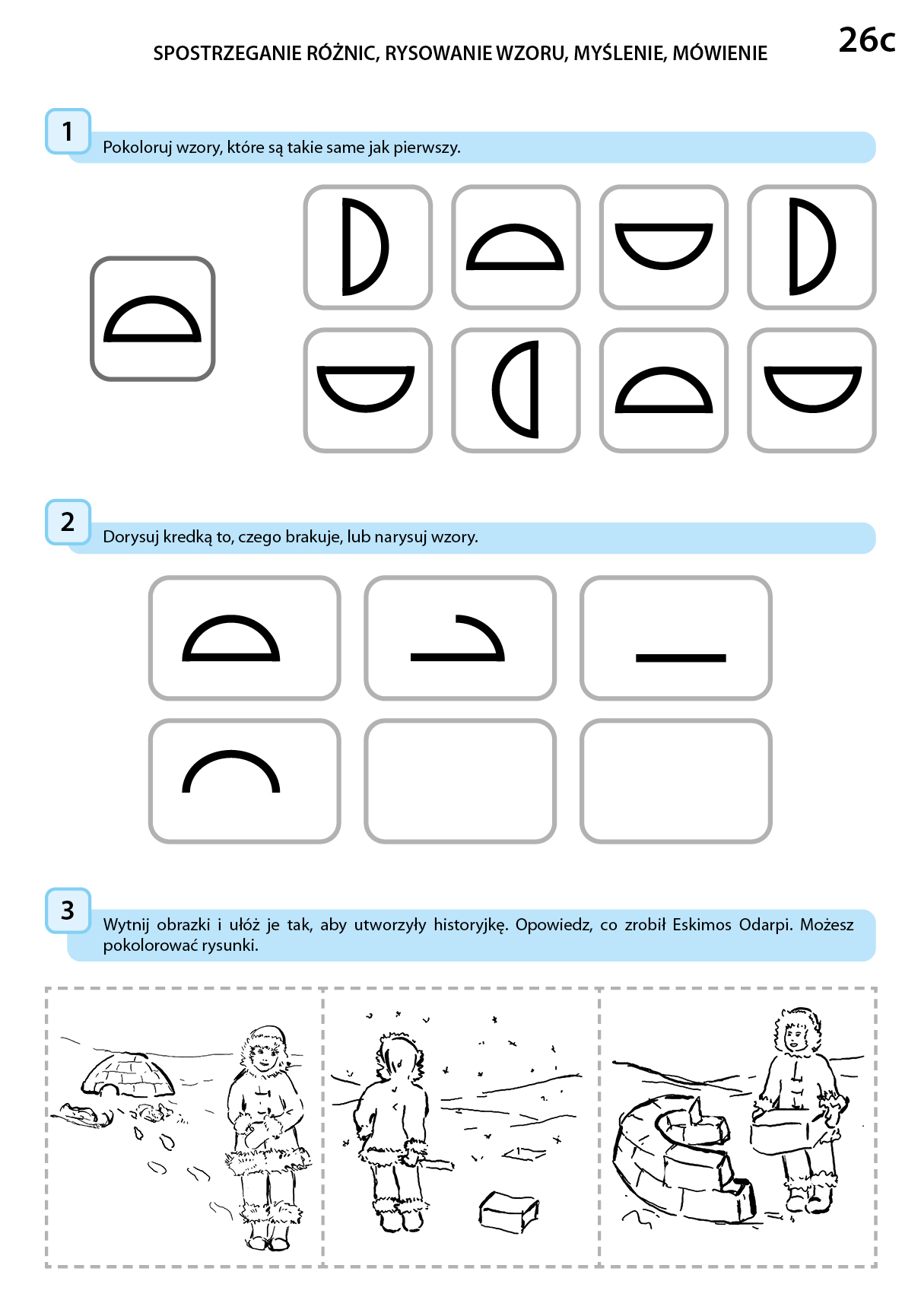 SPOSTRZEGANIE RÓŻNIC, RYSOWANIE WZORU, MYŚLENIE, MÓWIENIE

26c

1

Pokoloruj wzory, które są takie same jak pierwszy.

2

Dorysuj kredką to, czego brakuje, lub narysuj wzory.

3

Wytnij obrazki i ułóż je tak, aby utworzyły historyjkę. Opowiedz, co zrobił Eskimos Odarpi. Możesz pokolorować rysunki.