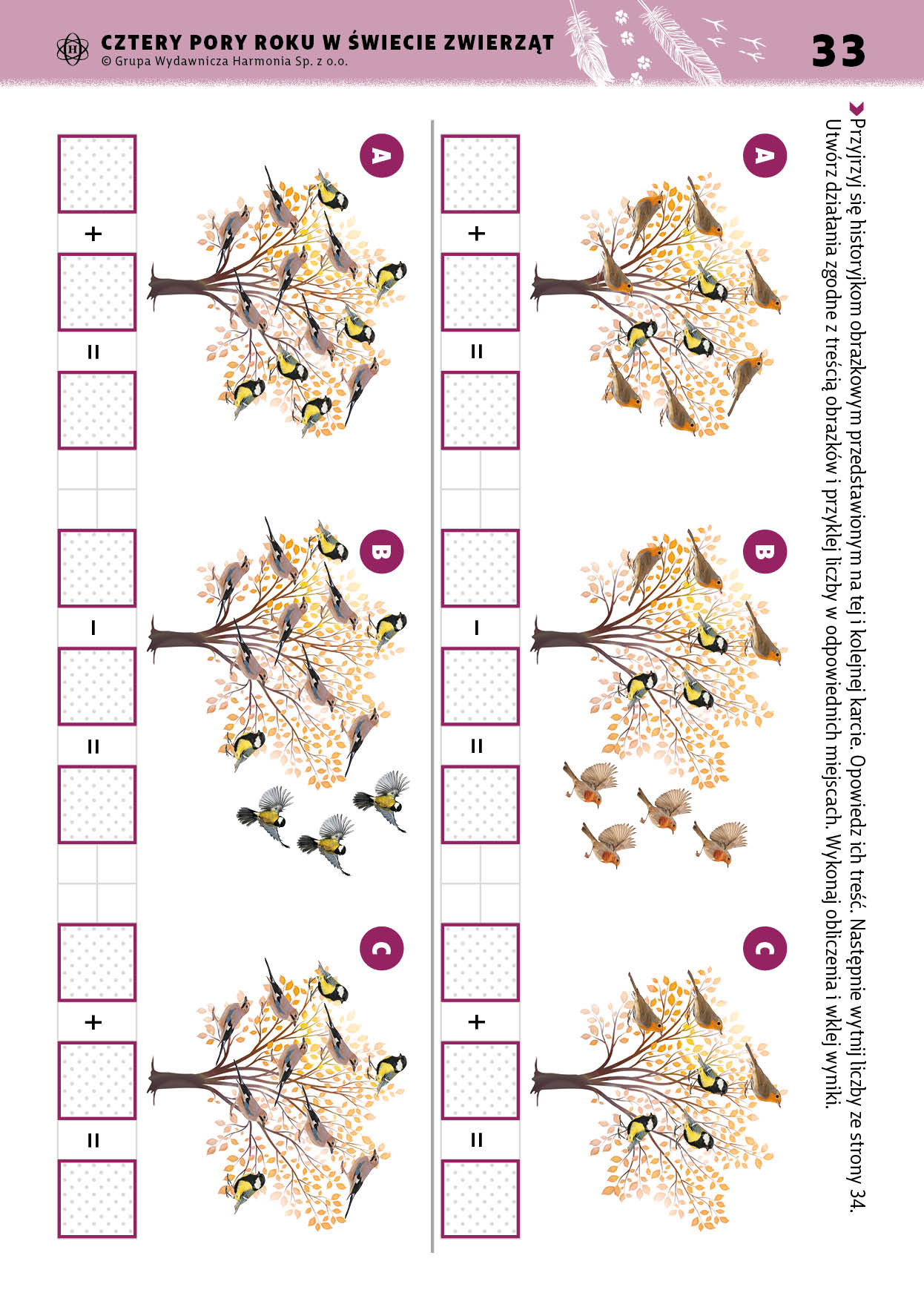 CZTERY PORY ROKU W ŚWIECIE ZWIERZĄT
© Grupa Wydawnicza Harmonia Sp. z o.o.

33

Przyjrzyj się historyjkom obrazkowym przedstawionym na tej i kolejnej karcie. Opowiedz ich treść. Następnie wytnij liczby ze strony 34. Utwórz działania zgodne z treścią obrazków i przyklej liczby w odpowiednich miejscach. Wykonaj obliczenia i wklej wyniki.

A

+

=

B

−

=

C

+

=

A

+

=

B

−

=

C

+

=