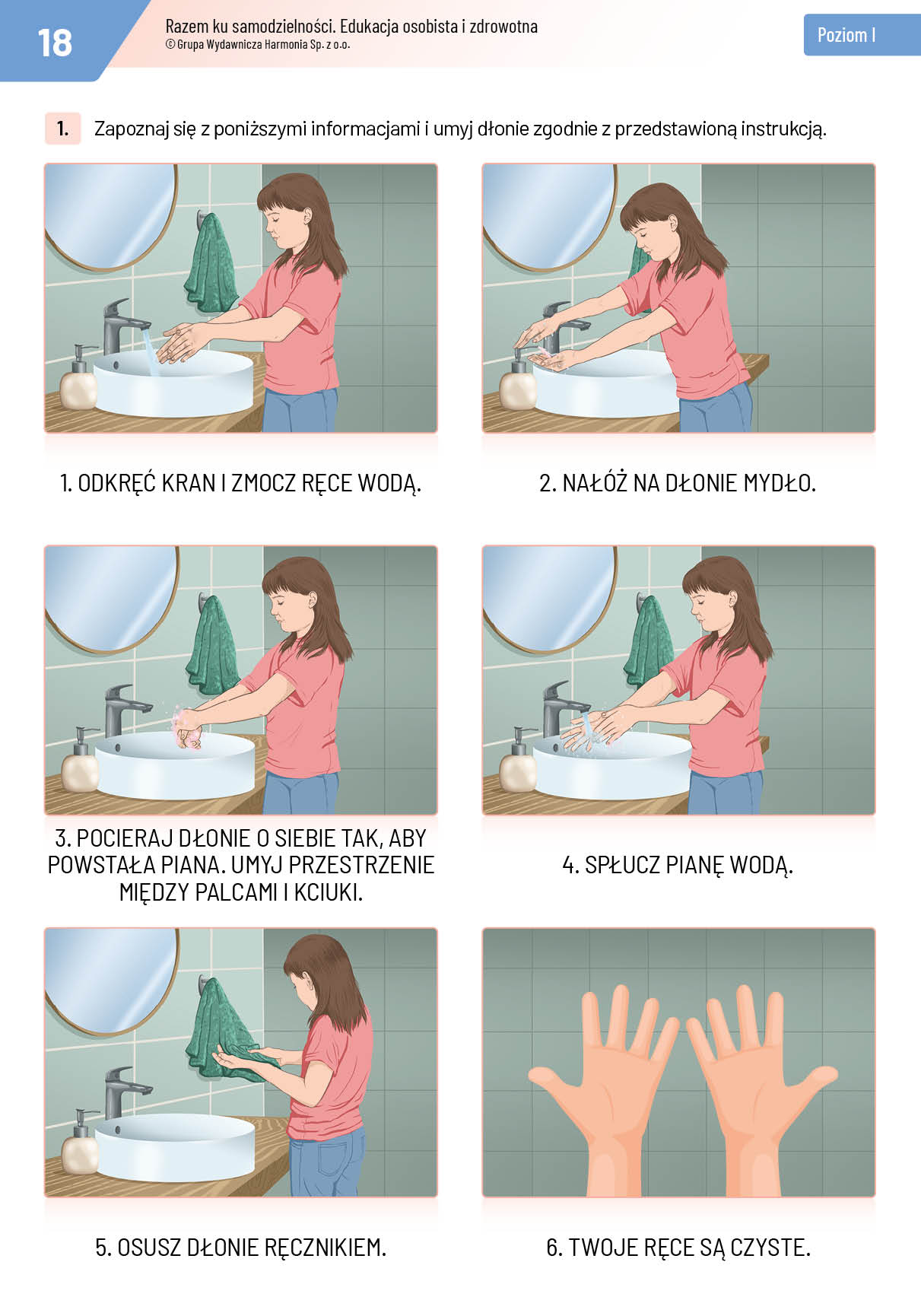 18

Razem ku samodzielności. Edukacja osobista i zdrowotna
© Grupa Wydawnicza Harmonia Sp. z o.o.

Poziom I

1. Zapoznaj się z poniższymi informacjami i umyj dłonie zgodnie z przedstawioną instrukcją.

1. ODKRĘĆ KRAN I ZMOCZ RĘCE WODĄ.

2. NAŁÓŻ NA DŁONIE MYDŁO.

3. POCIERAJ DŁONIE O SIEBIE TAK, ABY POWSTAŁA PIANA. UMYJ PRZESTRZENIE MIĘDZY PALCAMI I KCIUKI.

4. SPŁUCZ PIANĘ WODĄ.

5. OSUSZ DŁONIE RĘCZNIKIEM.

6. TWOJE RĘCE SĄ CZYSTE.